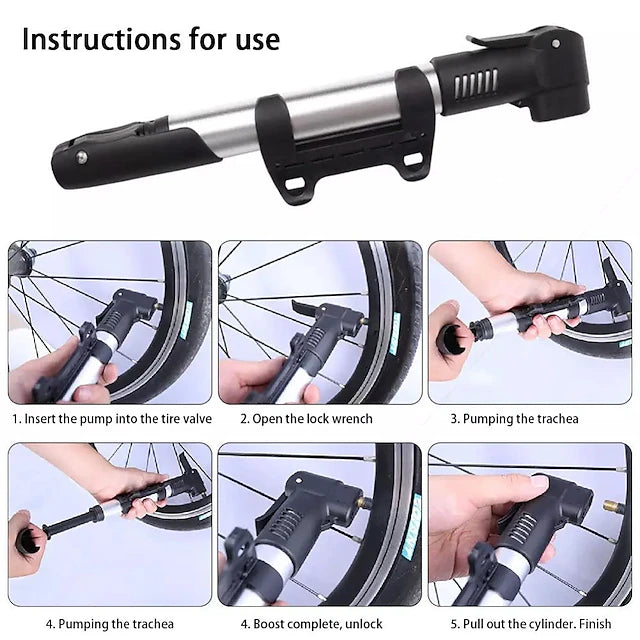 Instructions for use

1. Insert the pump into the tire valve

2. Open the lock wrench

3. Pumping the trachea

4. Pumping the trachea

4. Boost complete, unlock

5. Pull out the cylinder. Finish